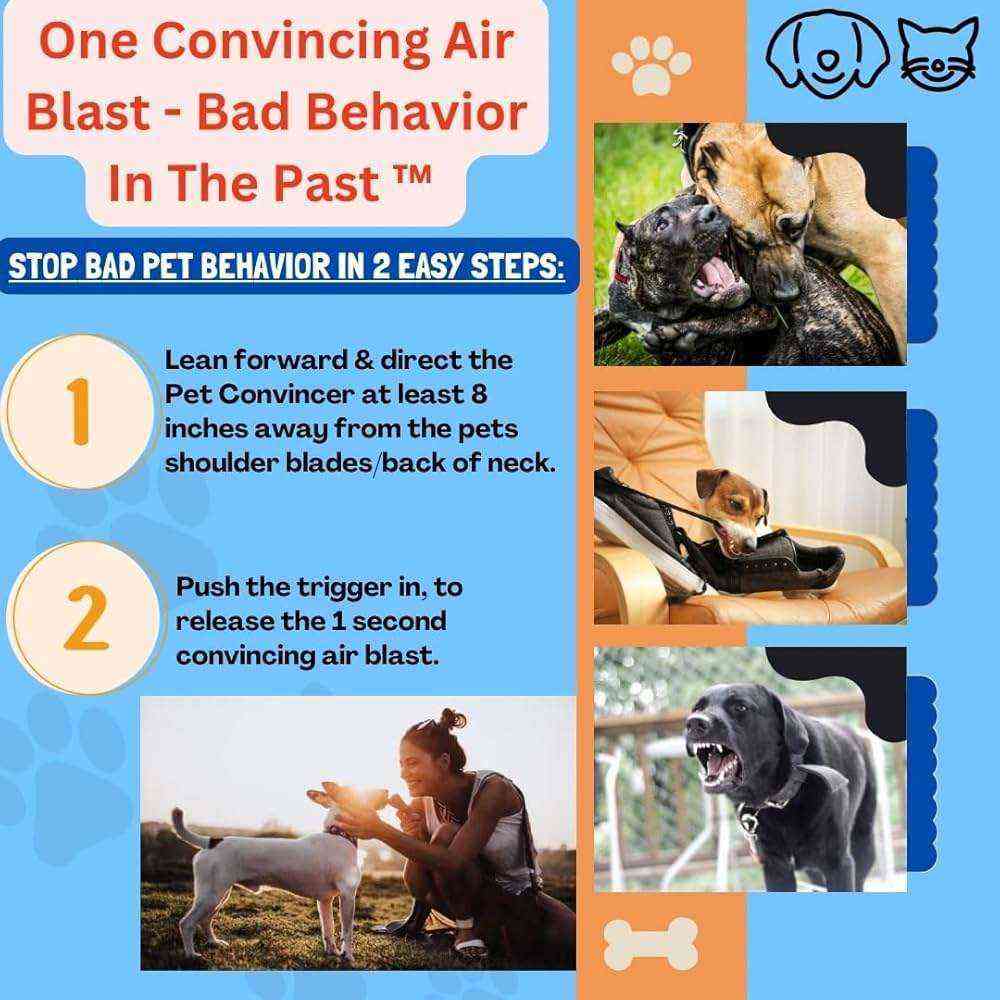 One Convincing Air Blast - Bad Behavior In The Past ™

STOP BAD PET BEHAVIOR IN 2 EASY STEPS:

1

Lean forward & direct the Pet Convincer at least 8 inches away from the pets shoulder blades/back of neck.

2

Push the trigger in, to release the 1 second convincing air blast.